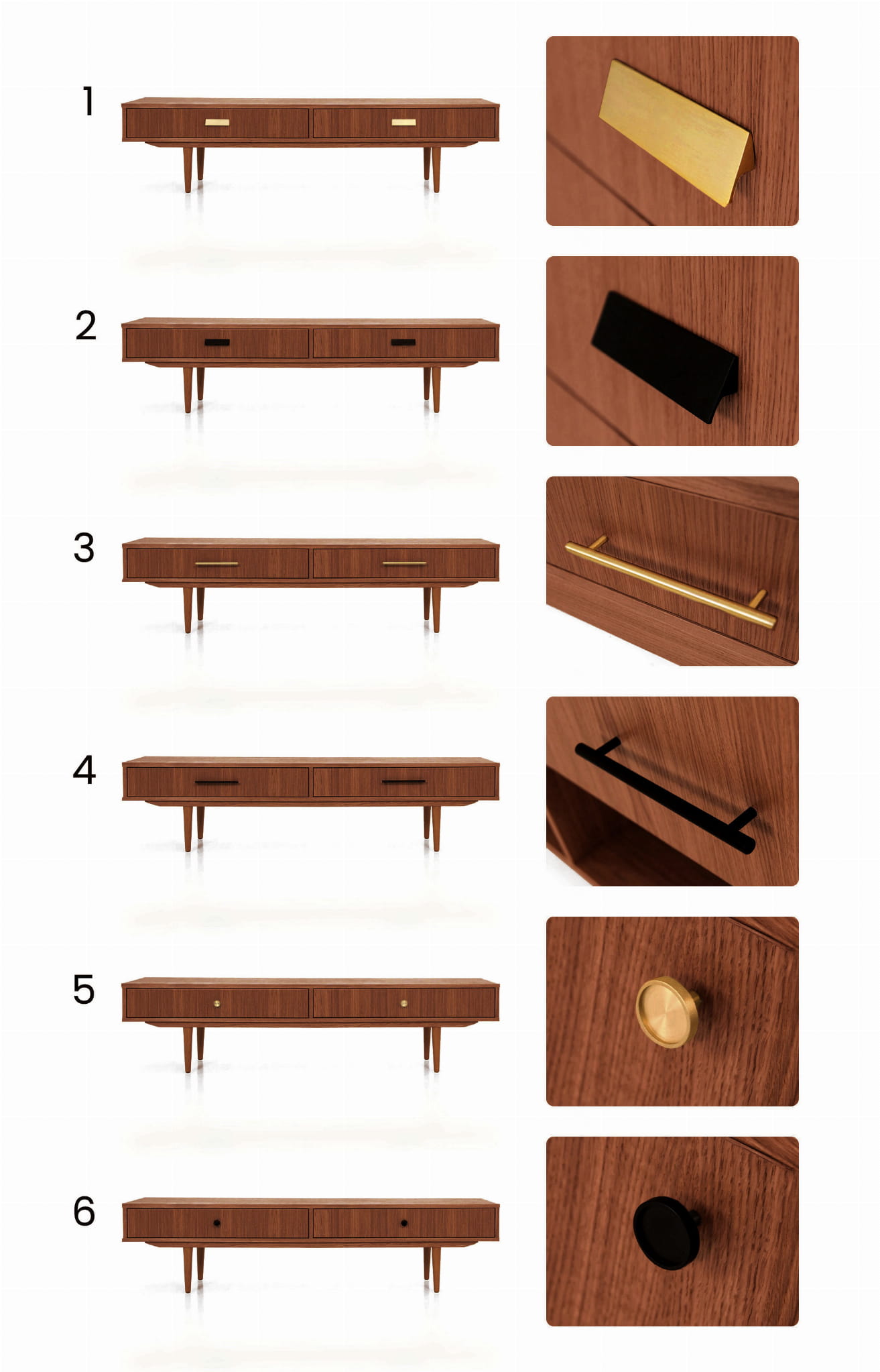 1

2

3

4

5

6