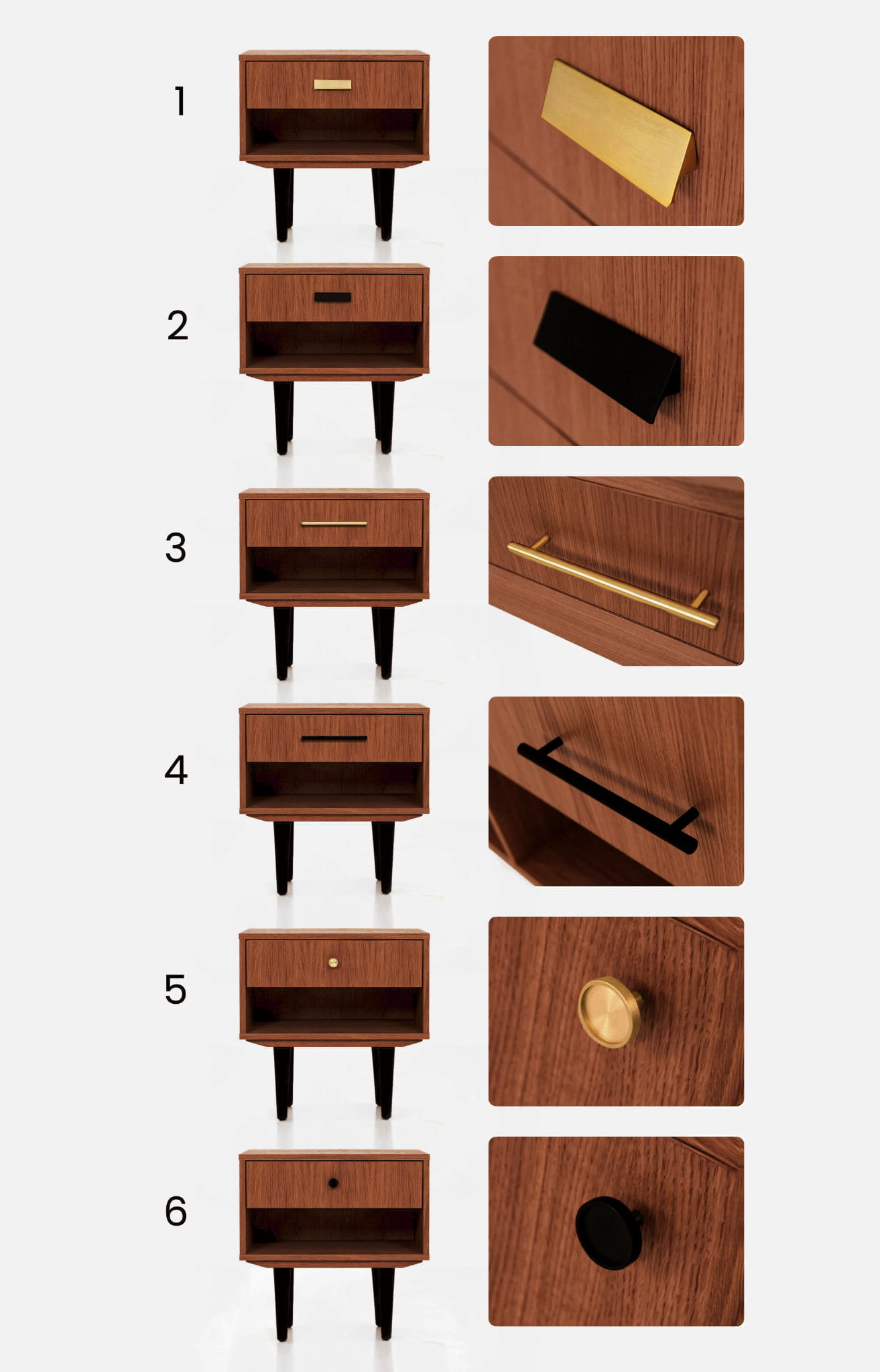 1

2

3

4

5

6