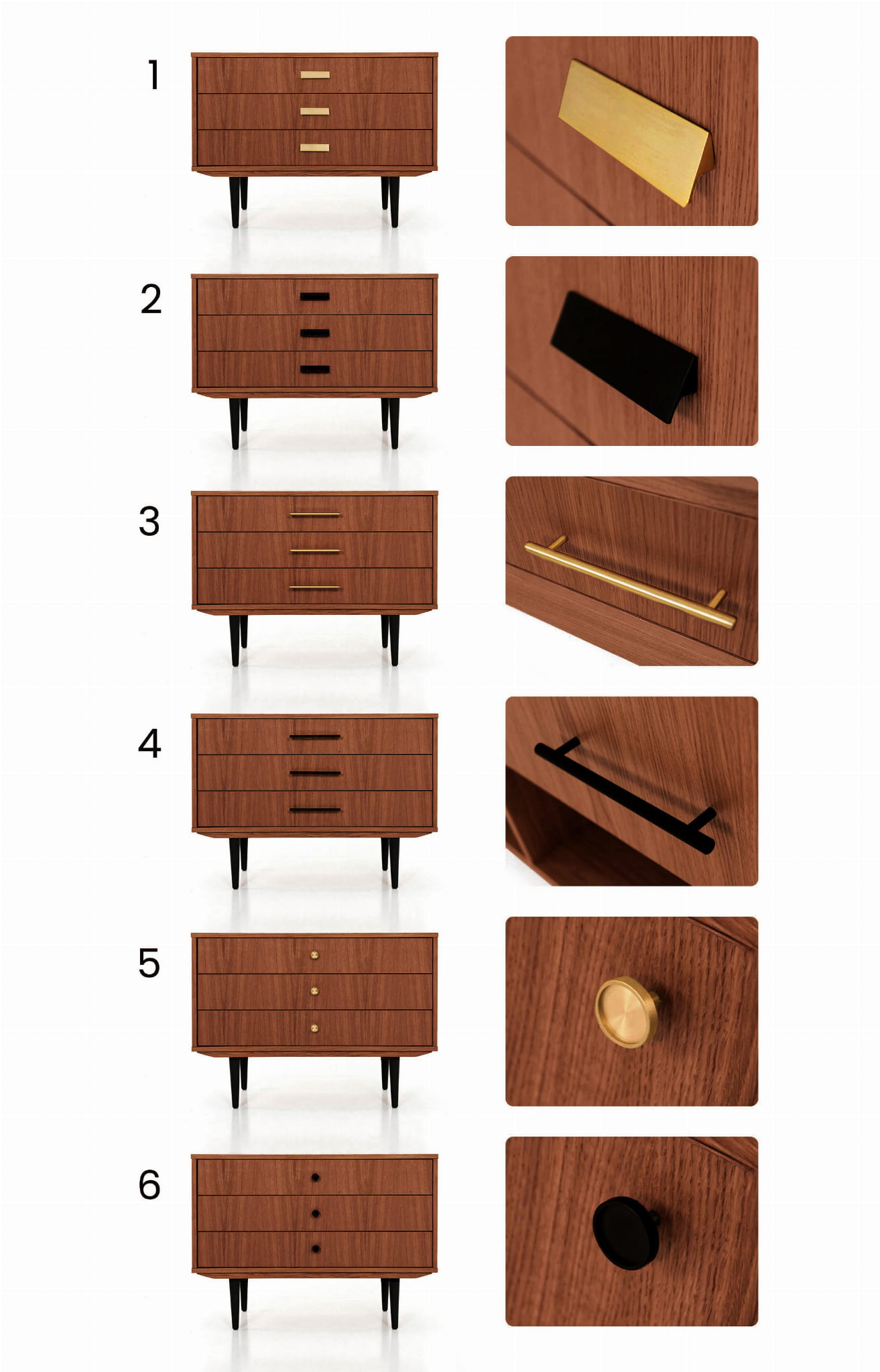 1

2

3

4

5

6