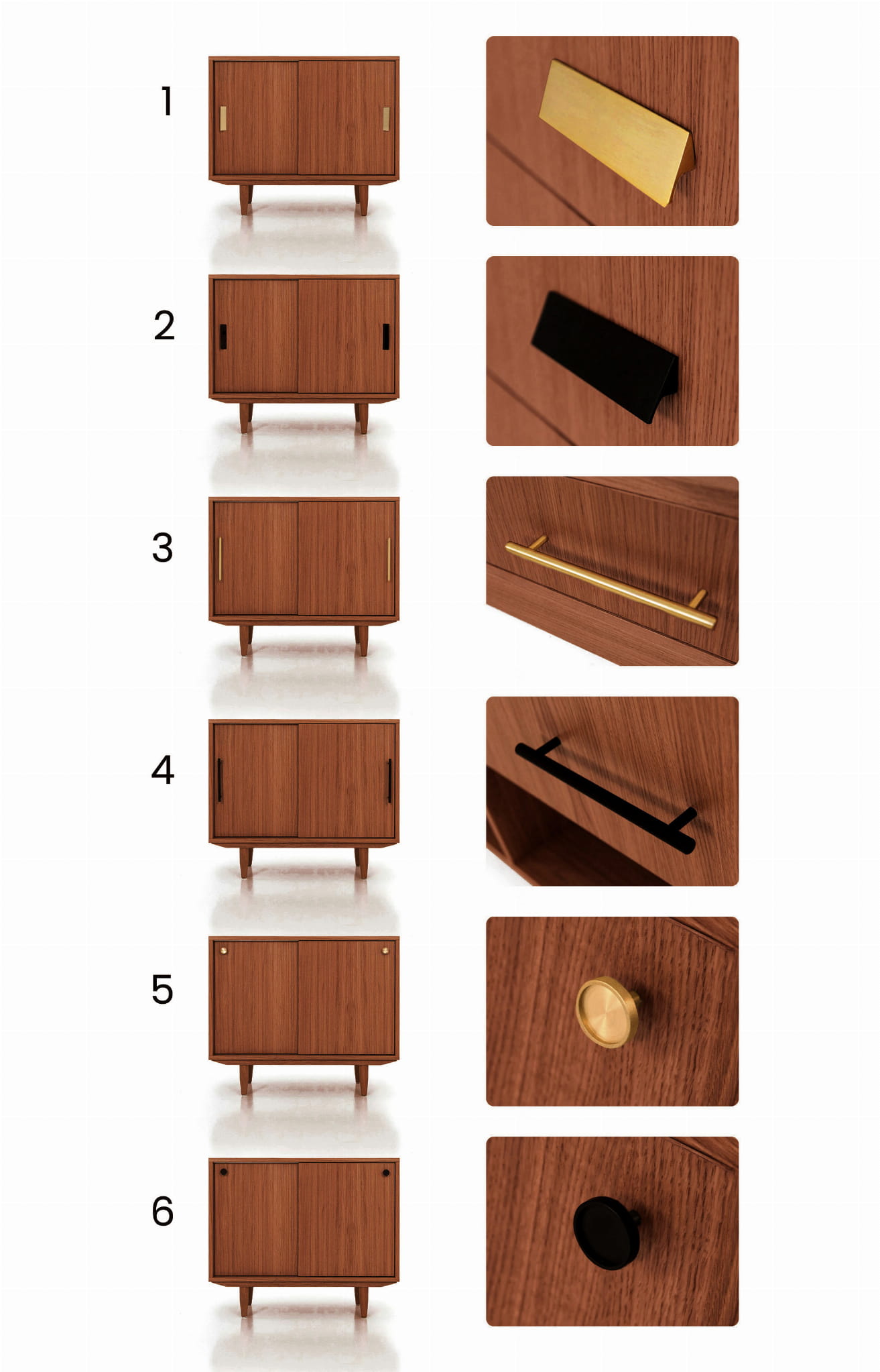 1

2

3

4

5

6