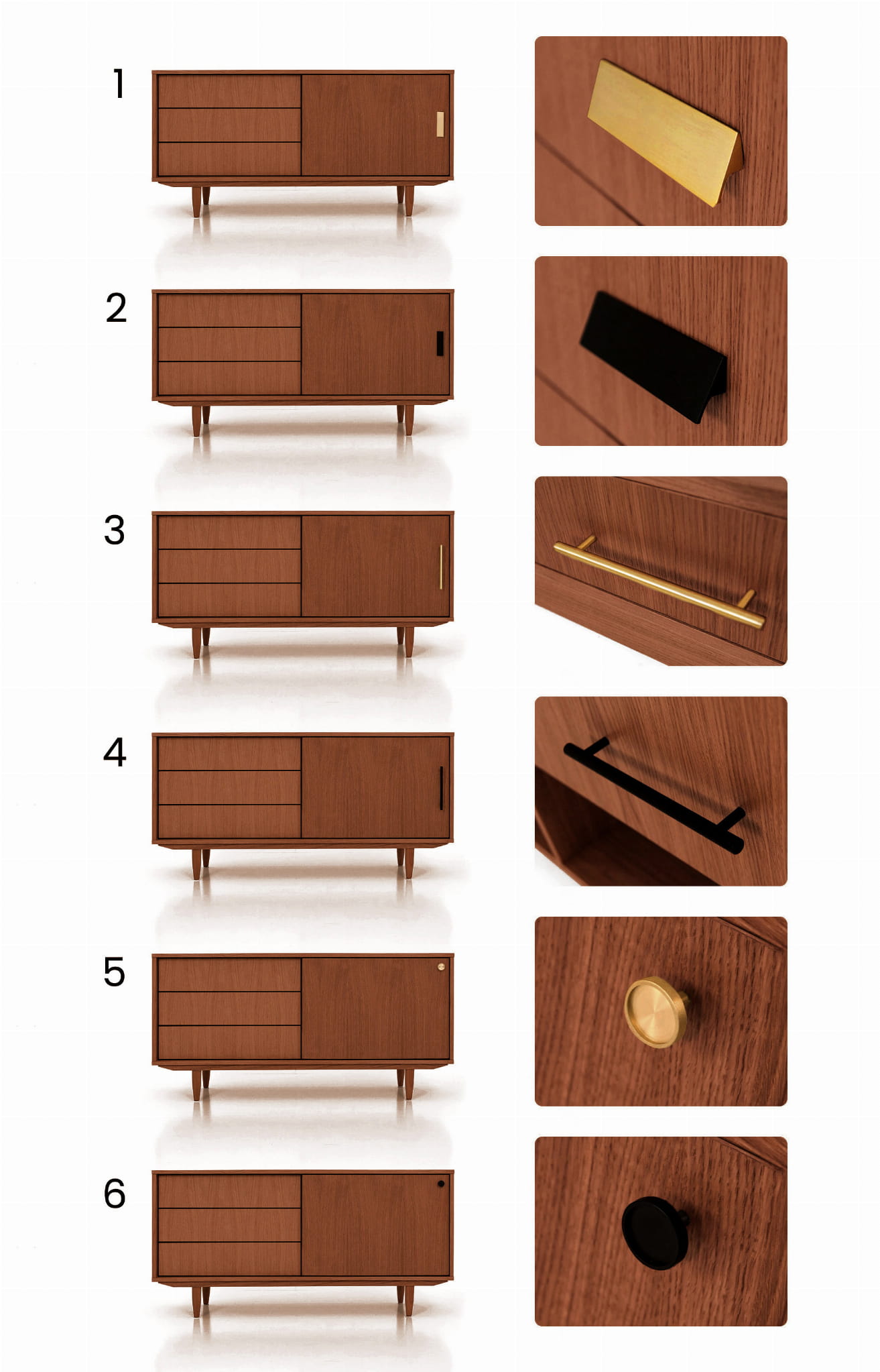 1

2

3

4

5

6