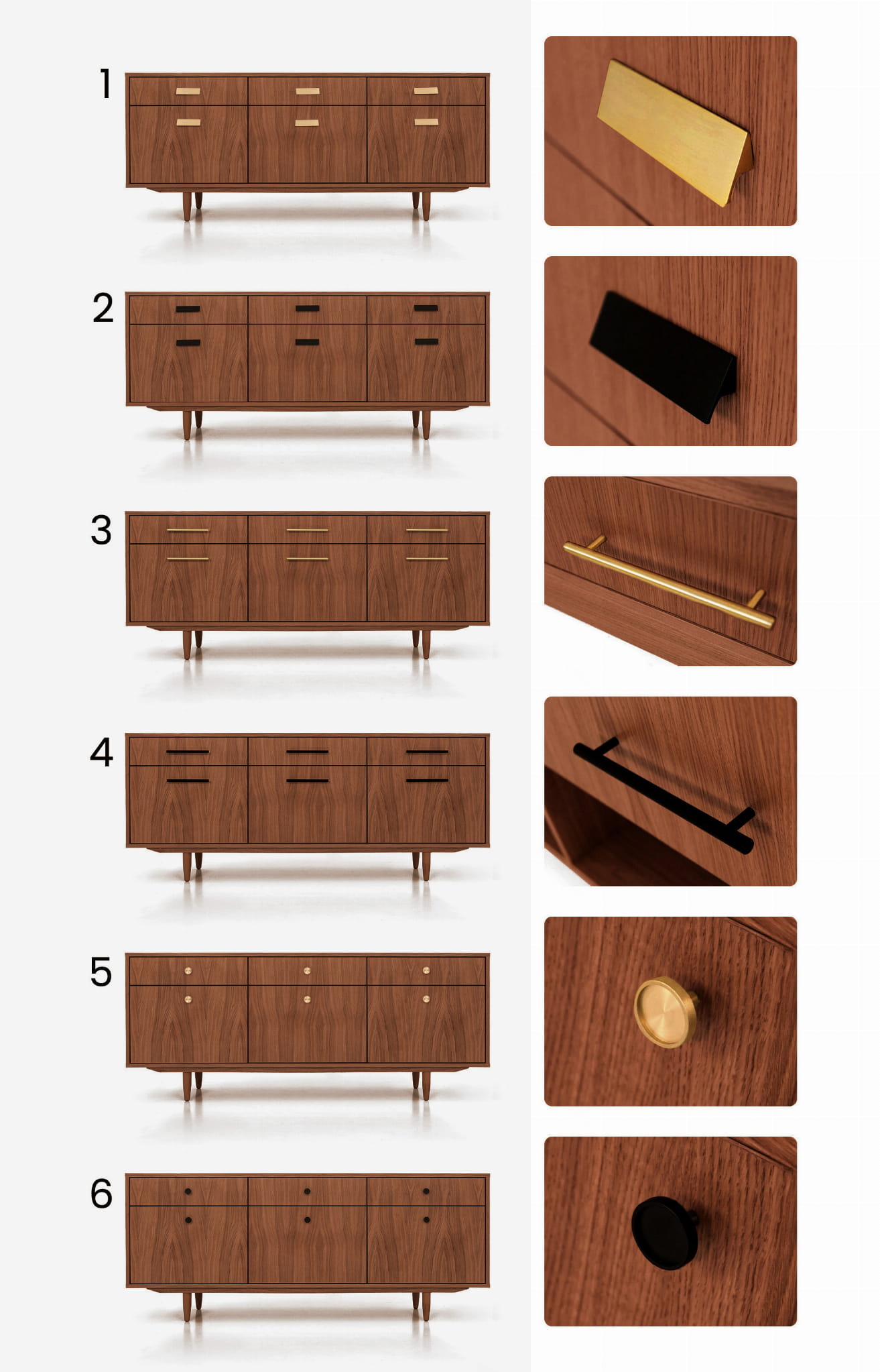 1

2

3

4

5

6