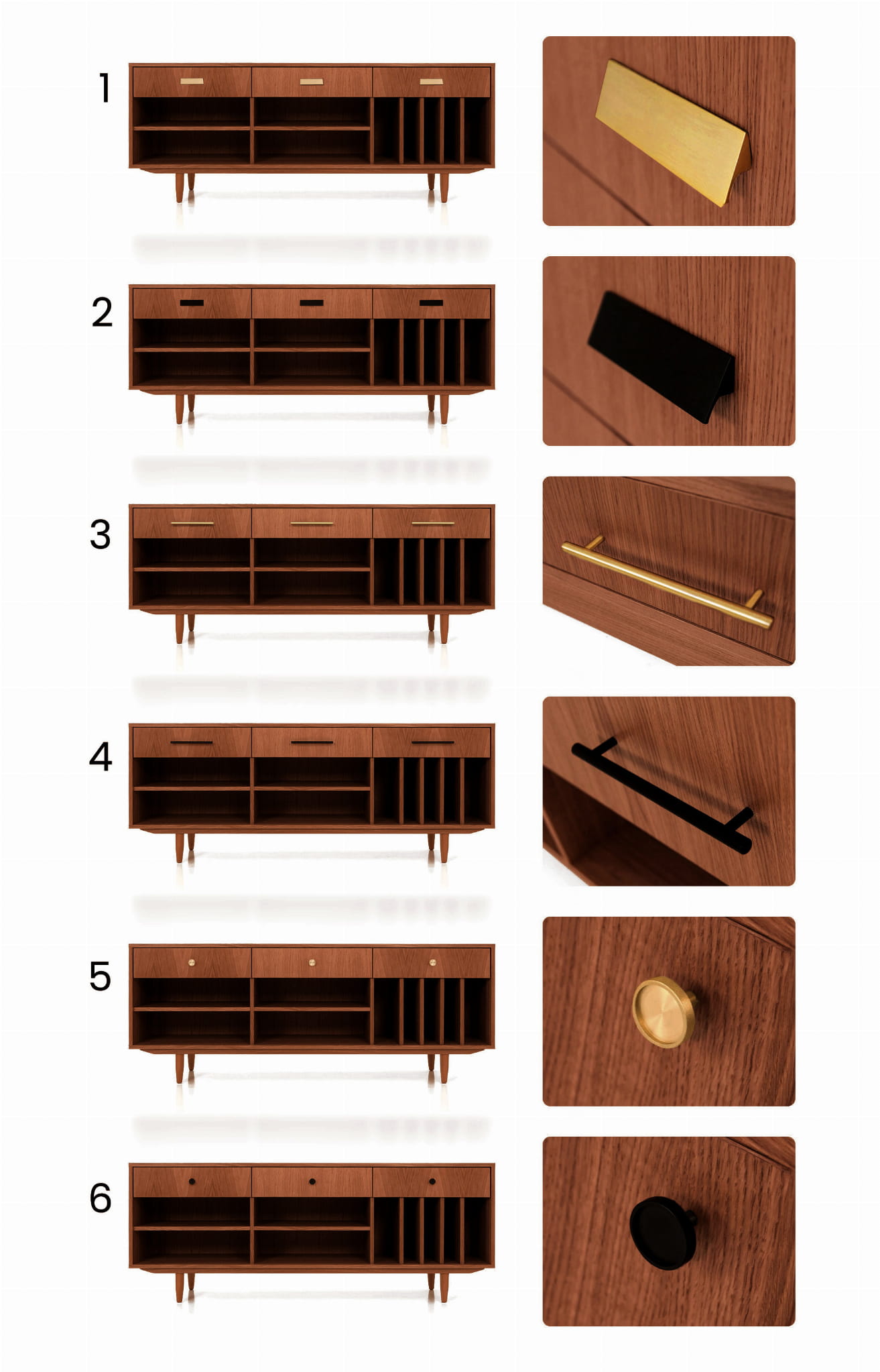 1

2

3

4

5

6