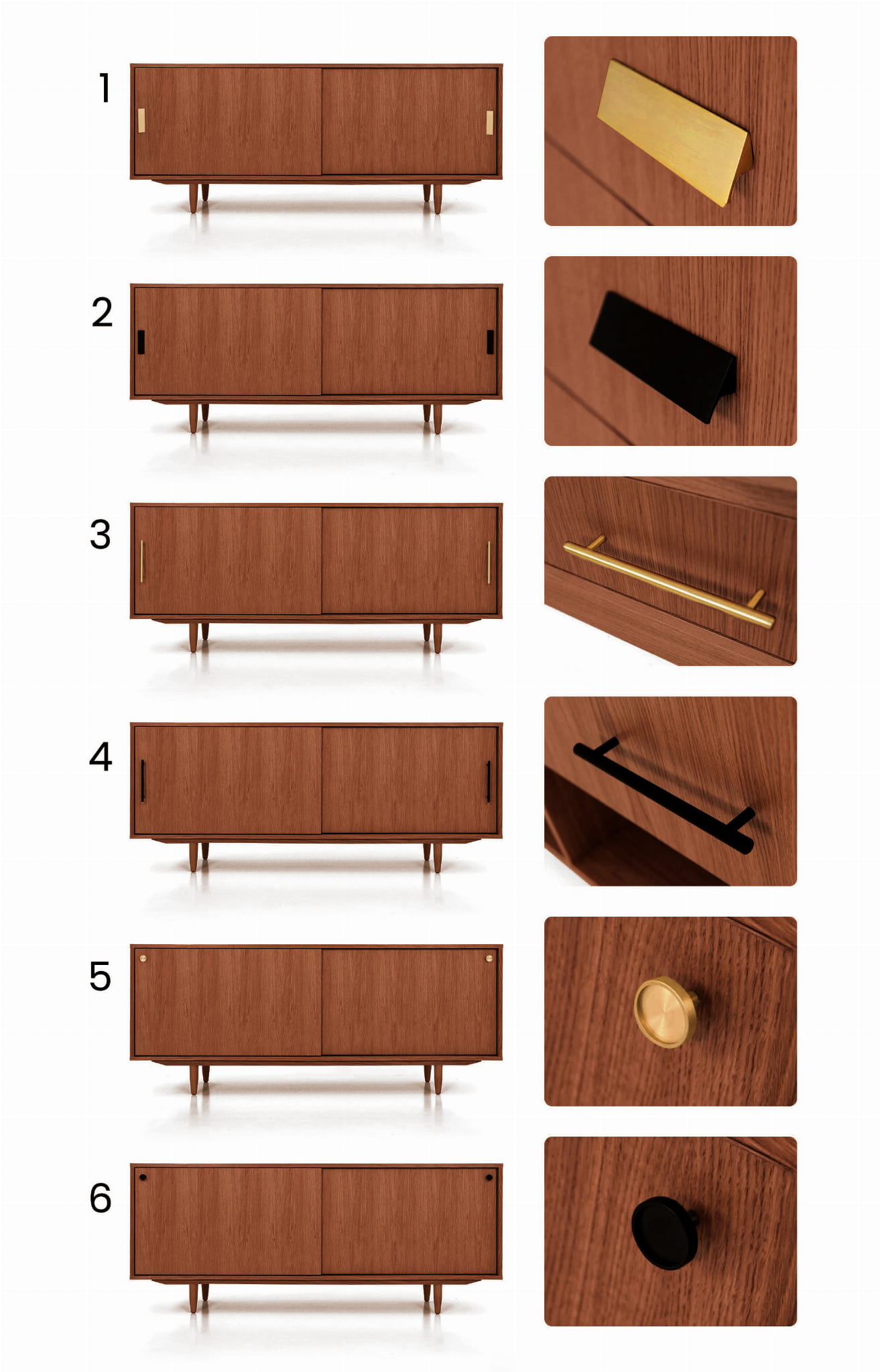 1

2

3

4

5

6