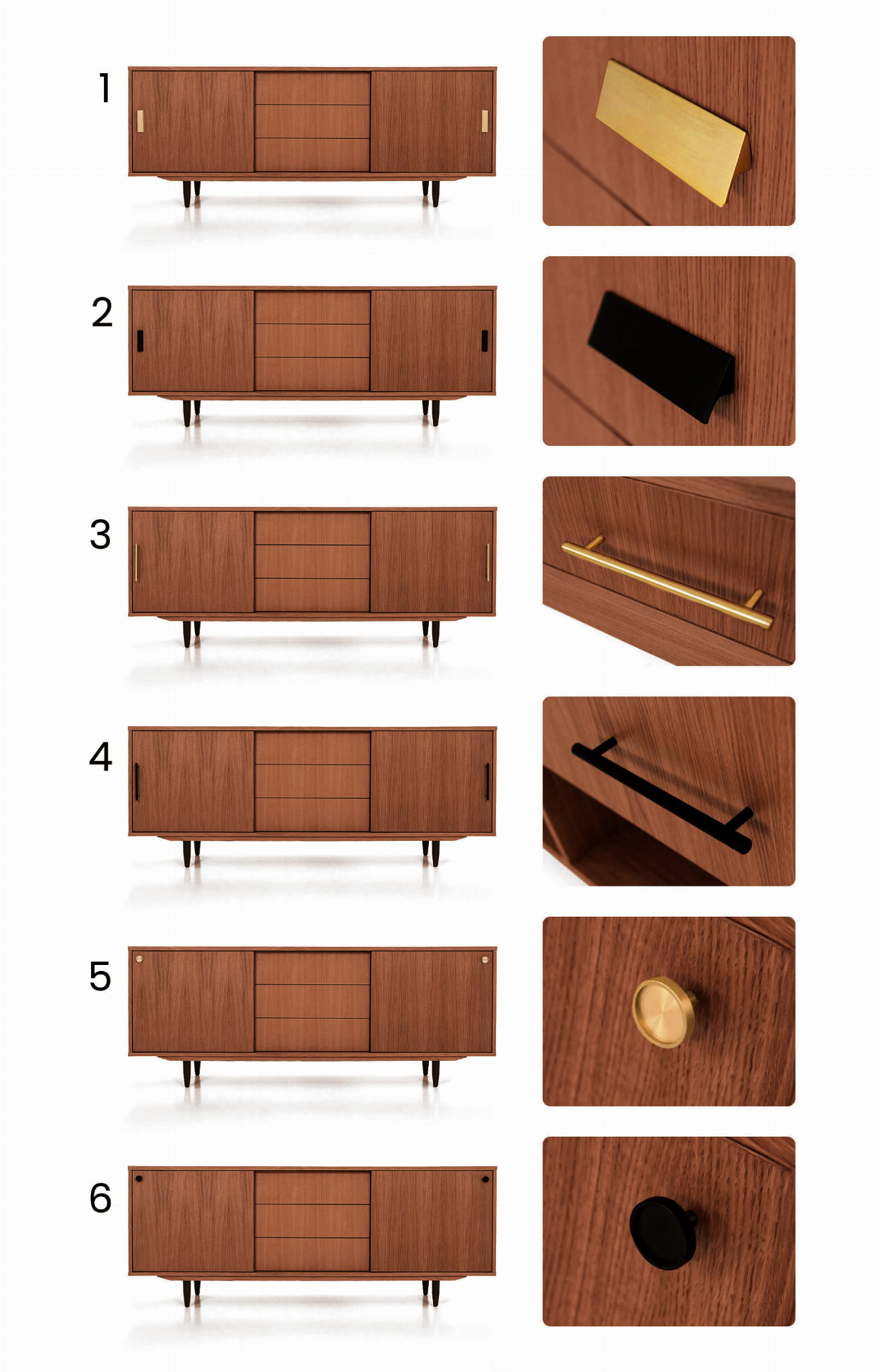 1

2

3

4

5

6