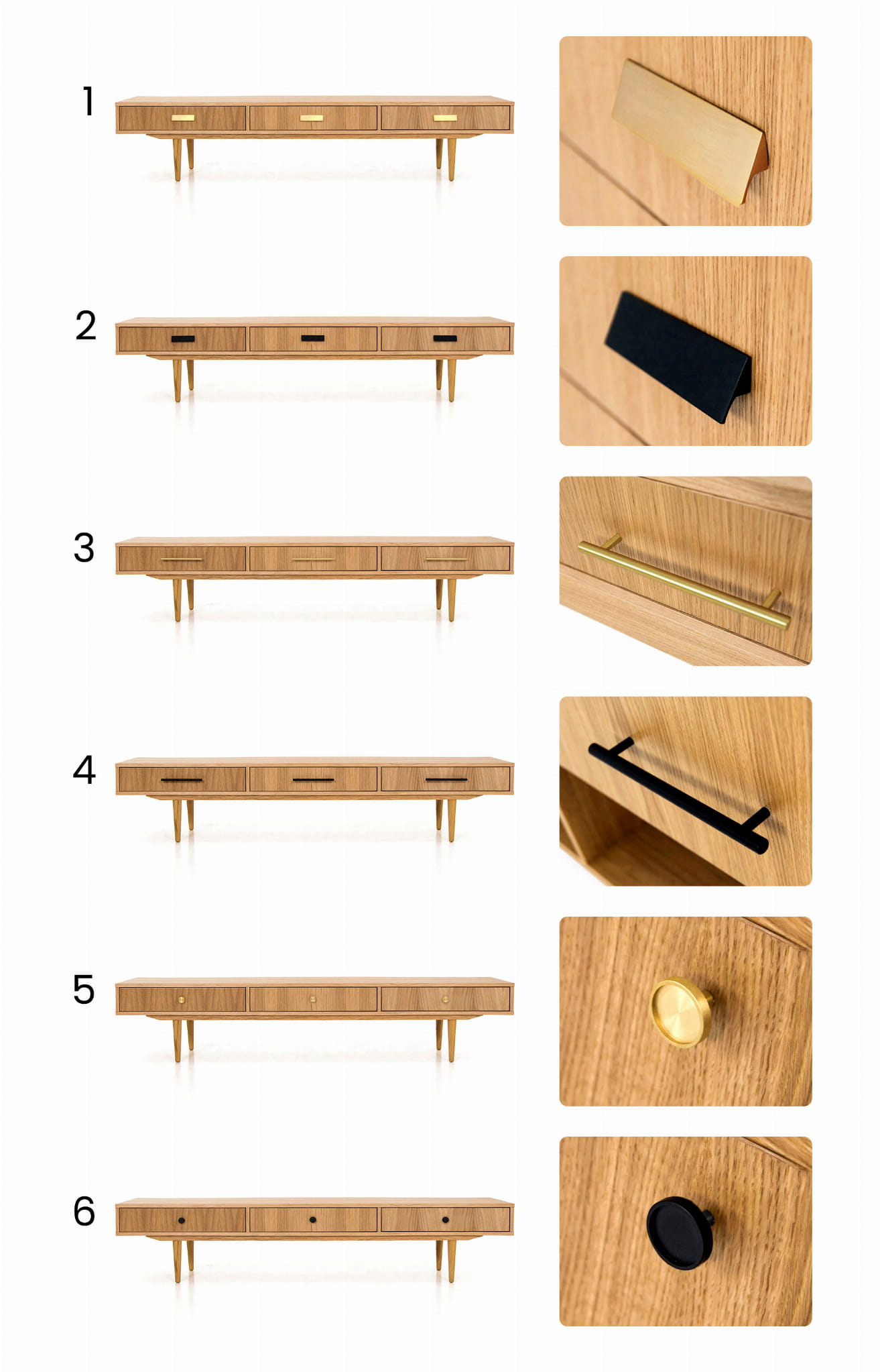 1

2

3

4

5

6