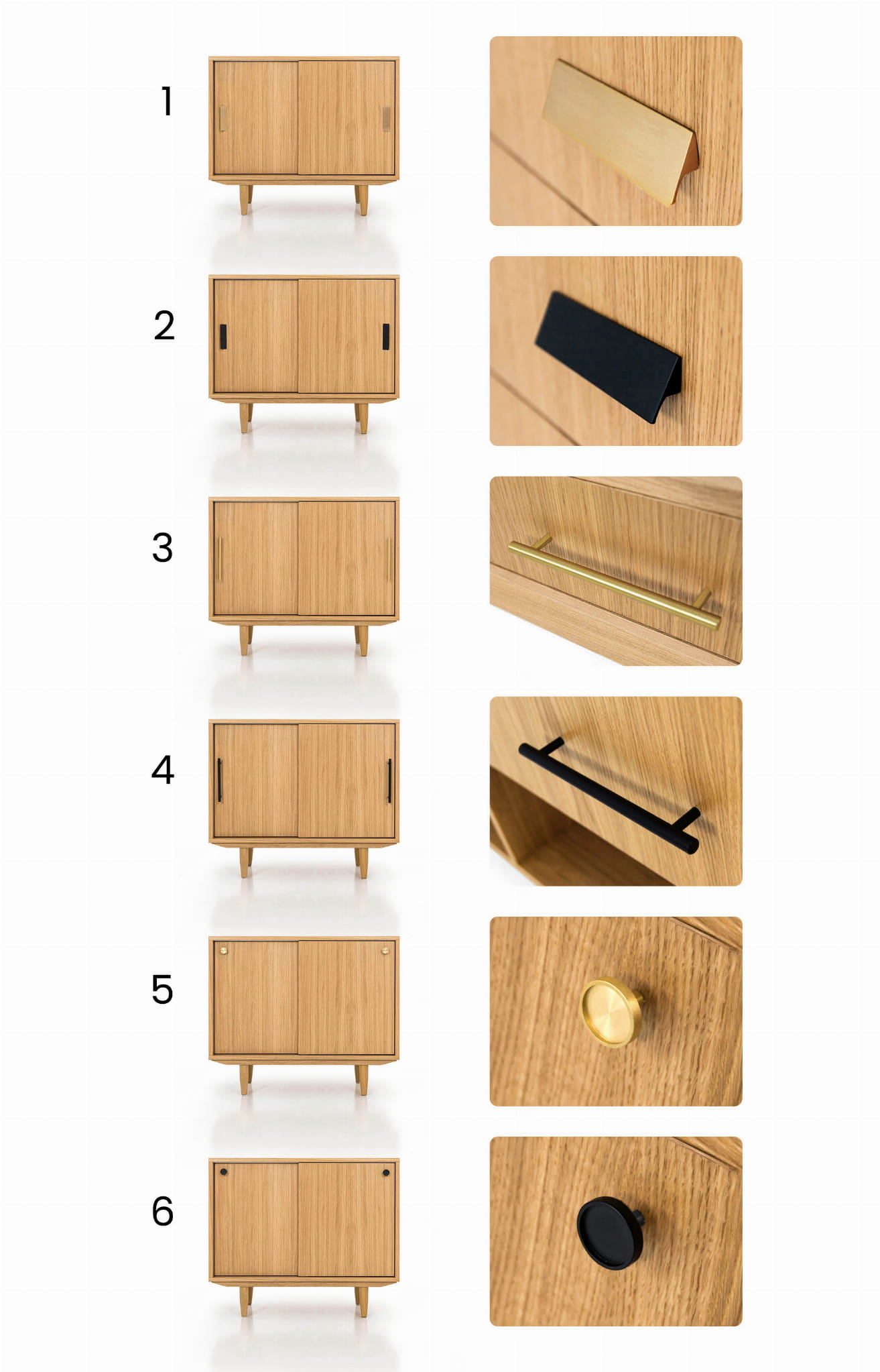 1

2

3

4

5

6