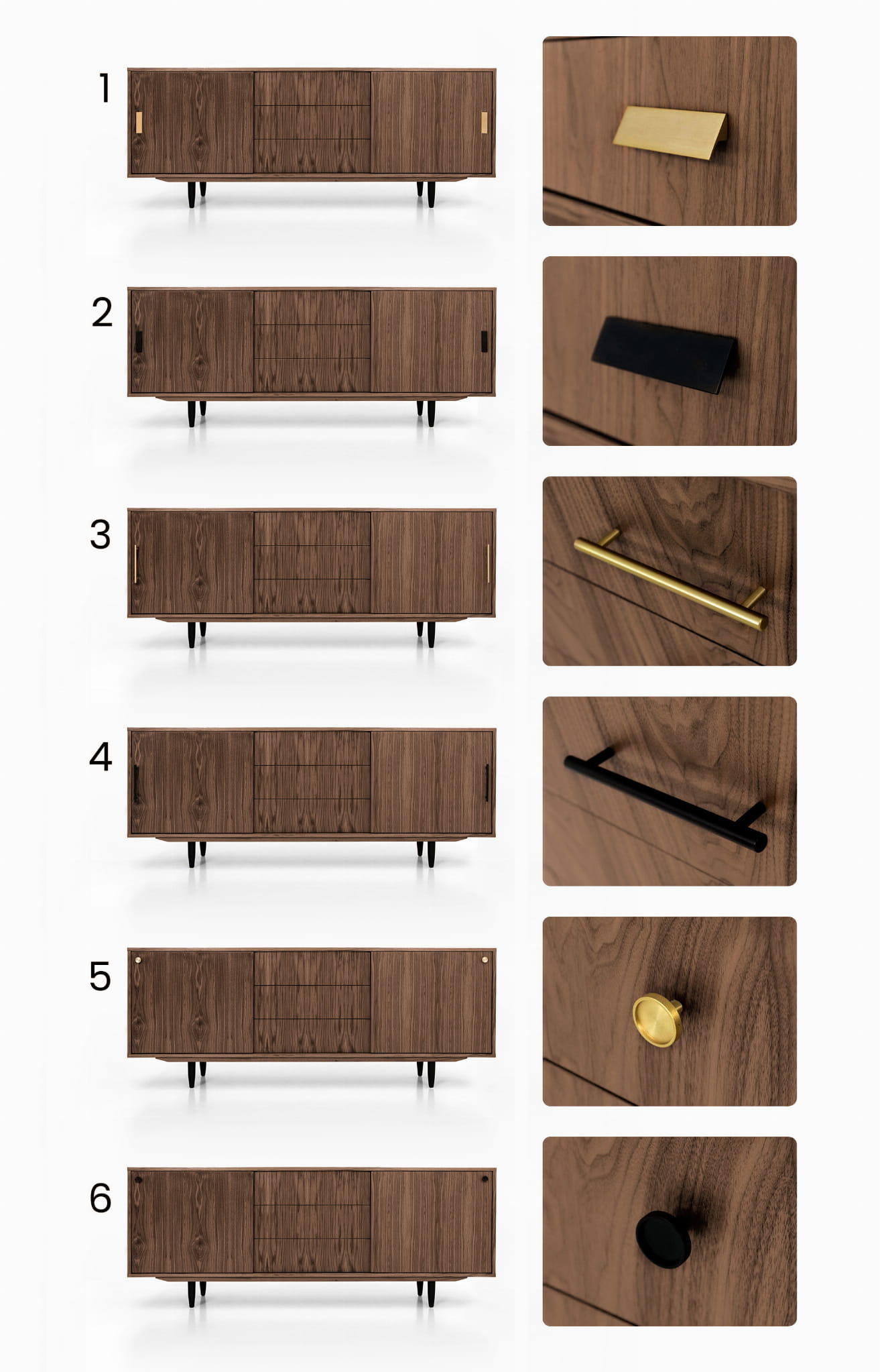 1

2

3

4

5

6