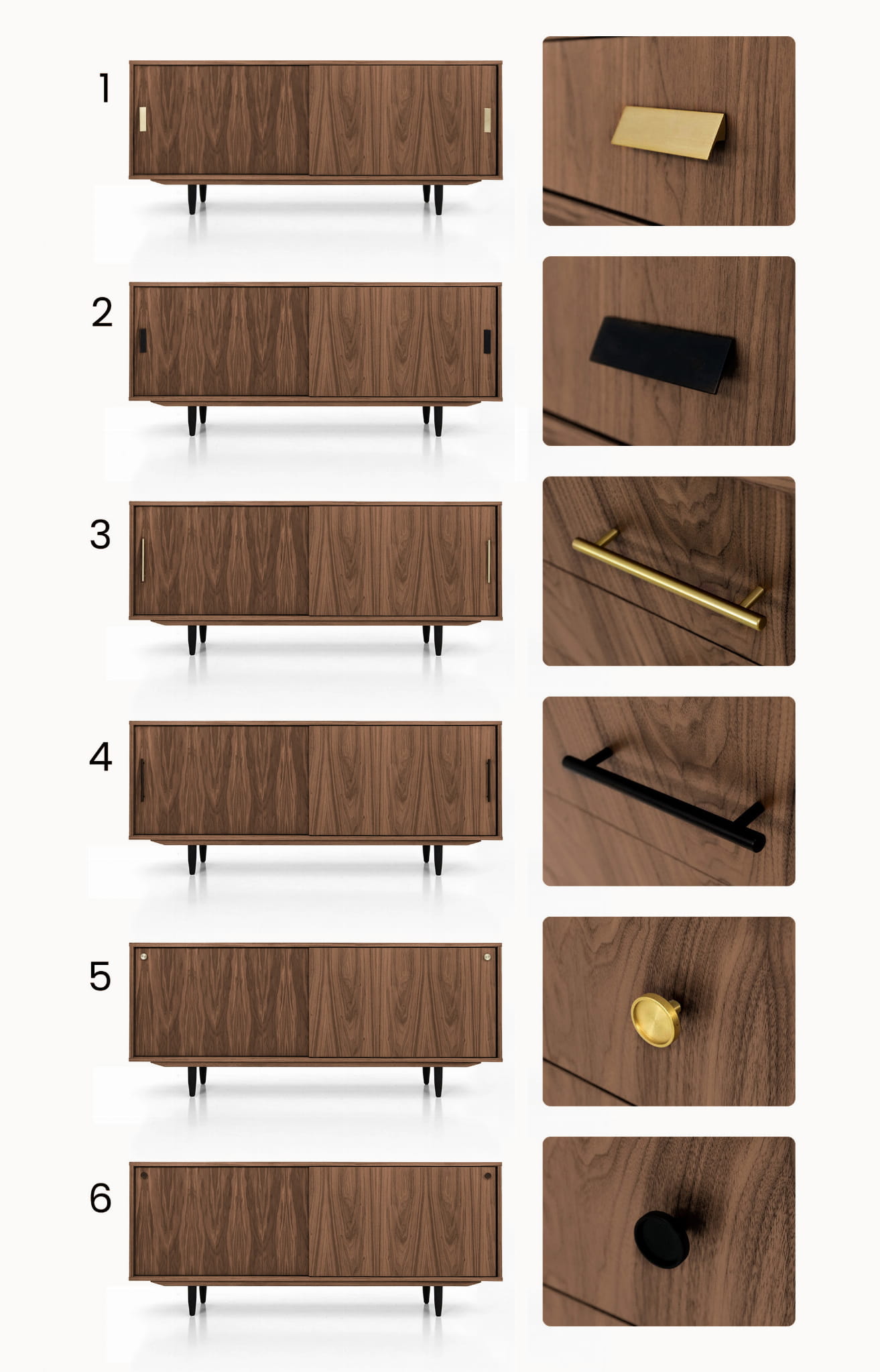 1

2

3

4

5

6