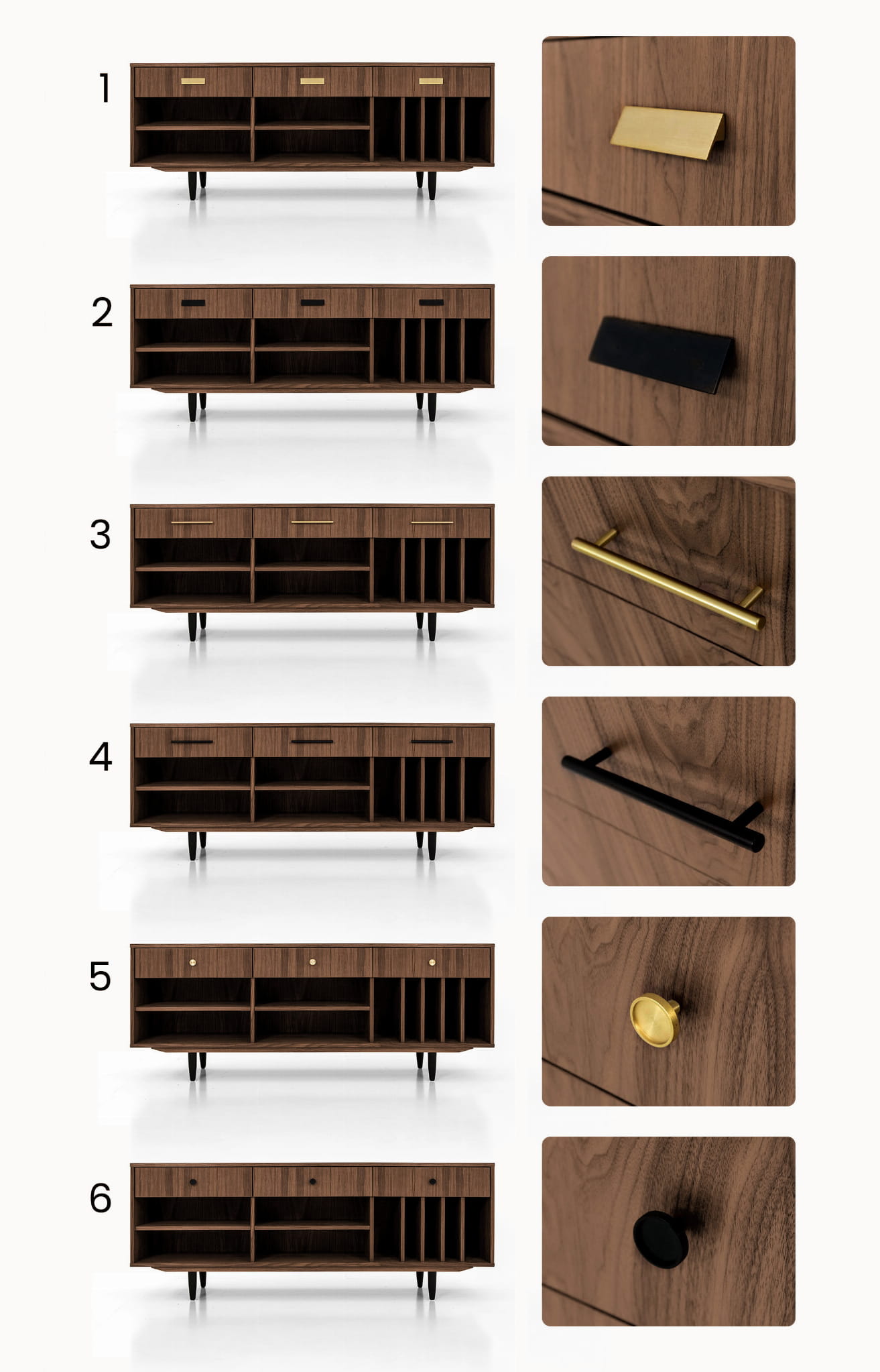 1

2

3

4

5

6