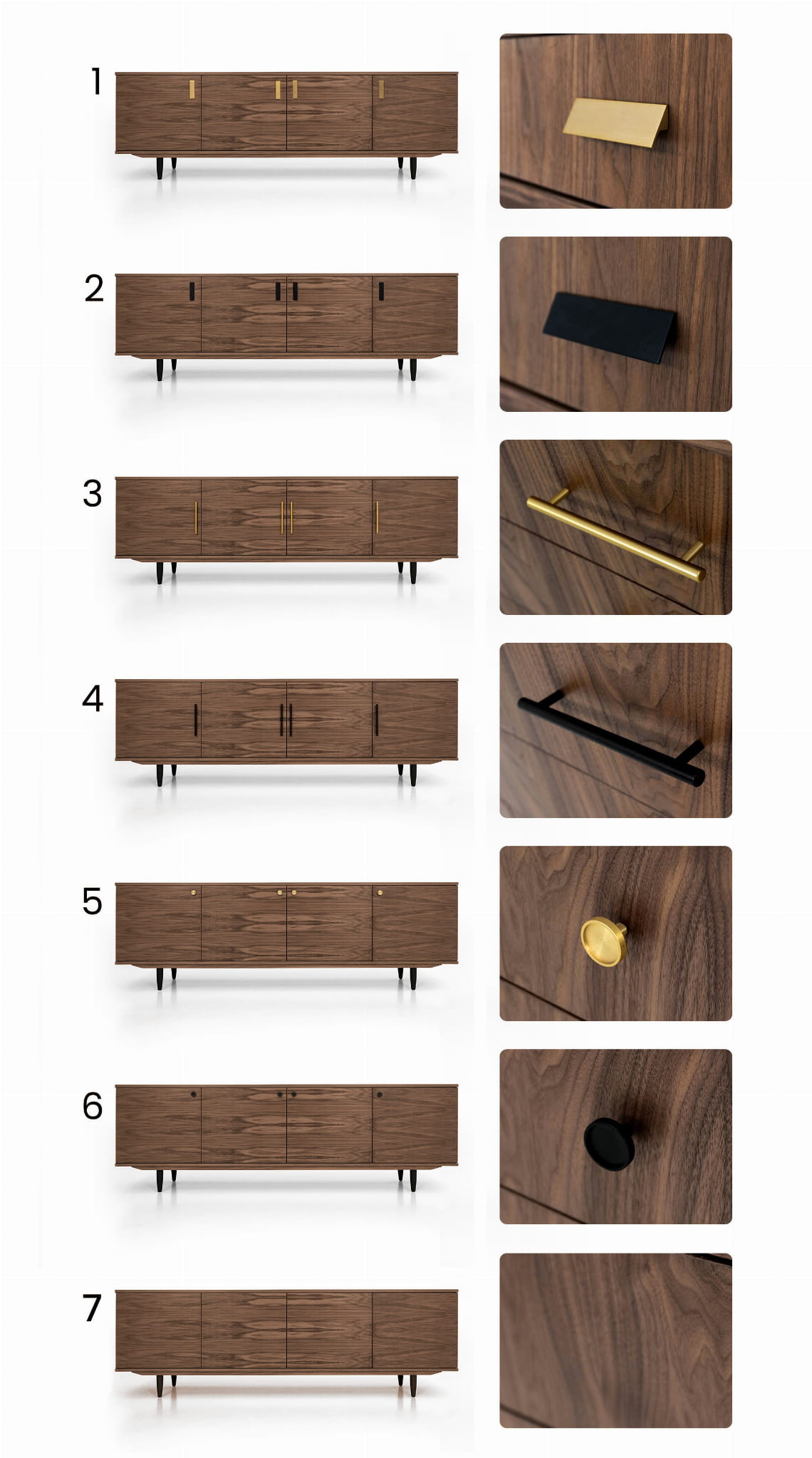 1

2

3

4

5

6

7