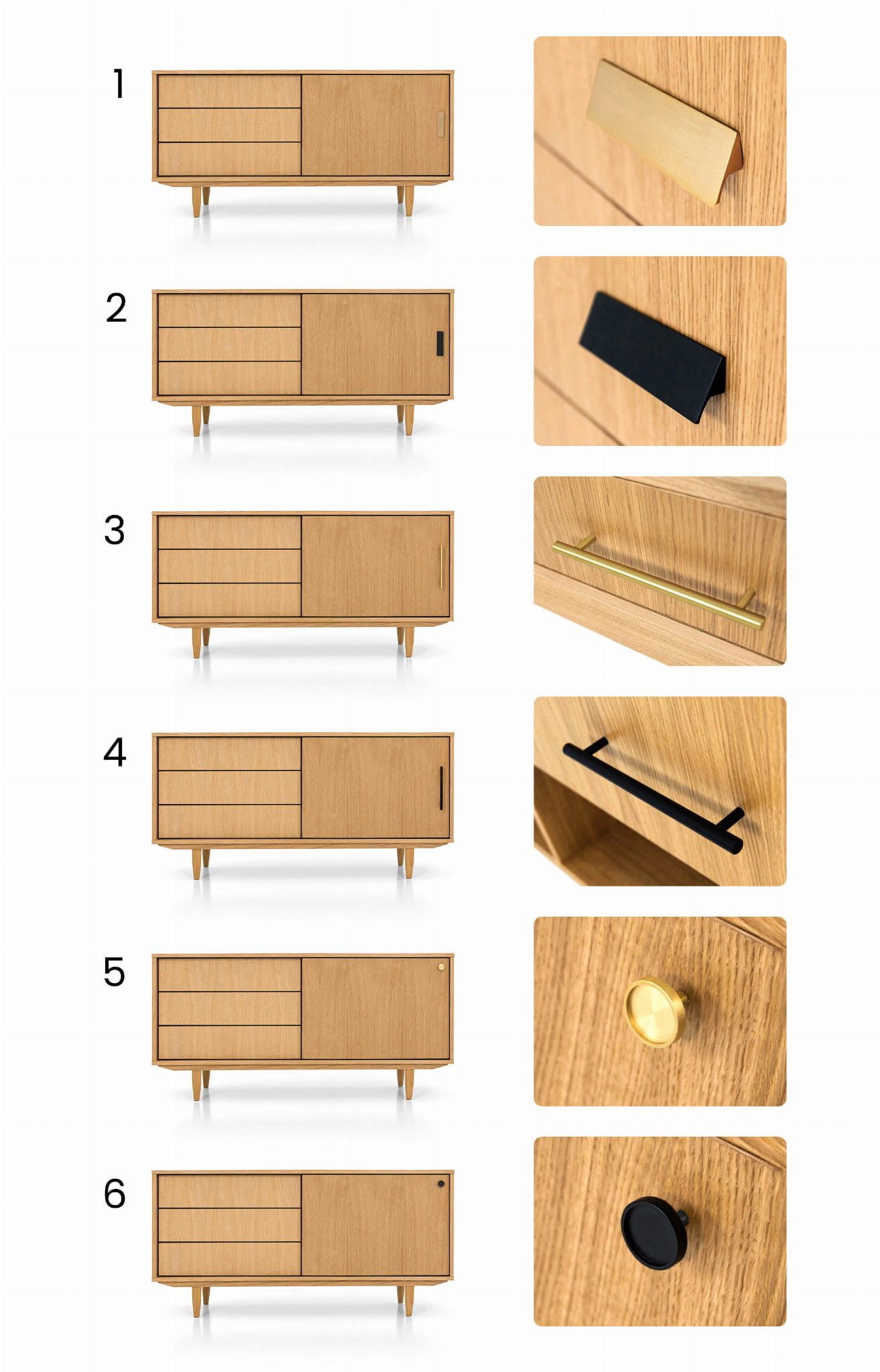 1

2

3

4

5

6