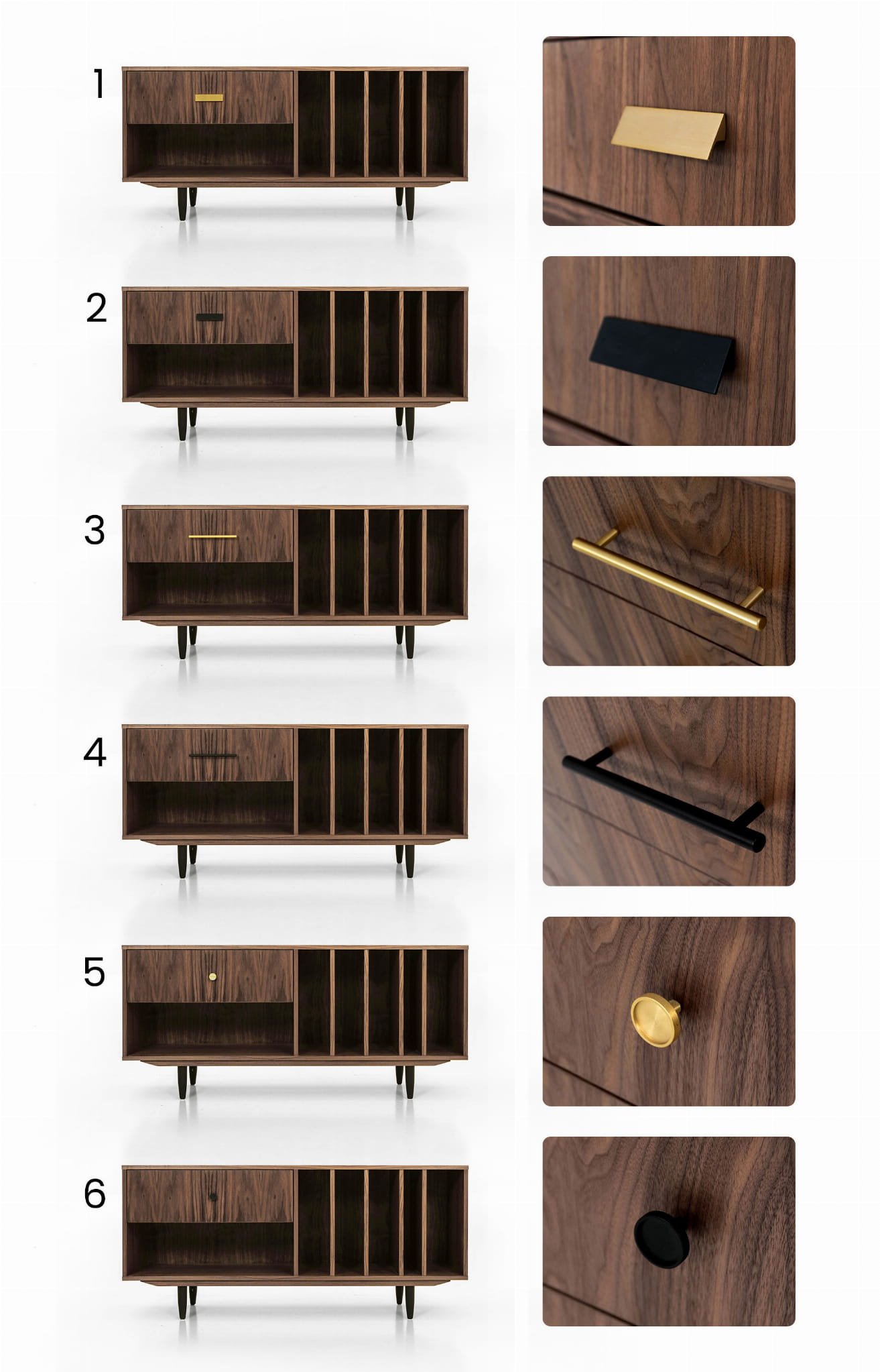 1

2

3

4

5

6